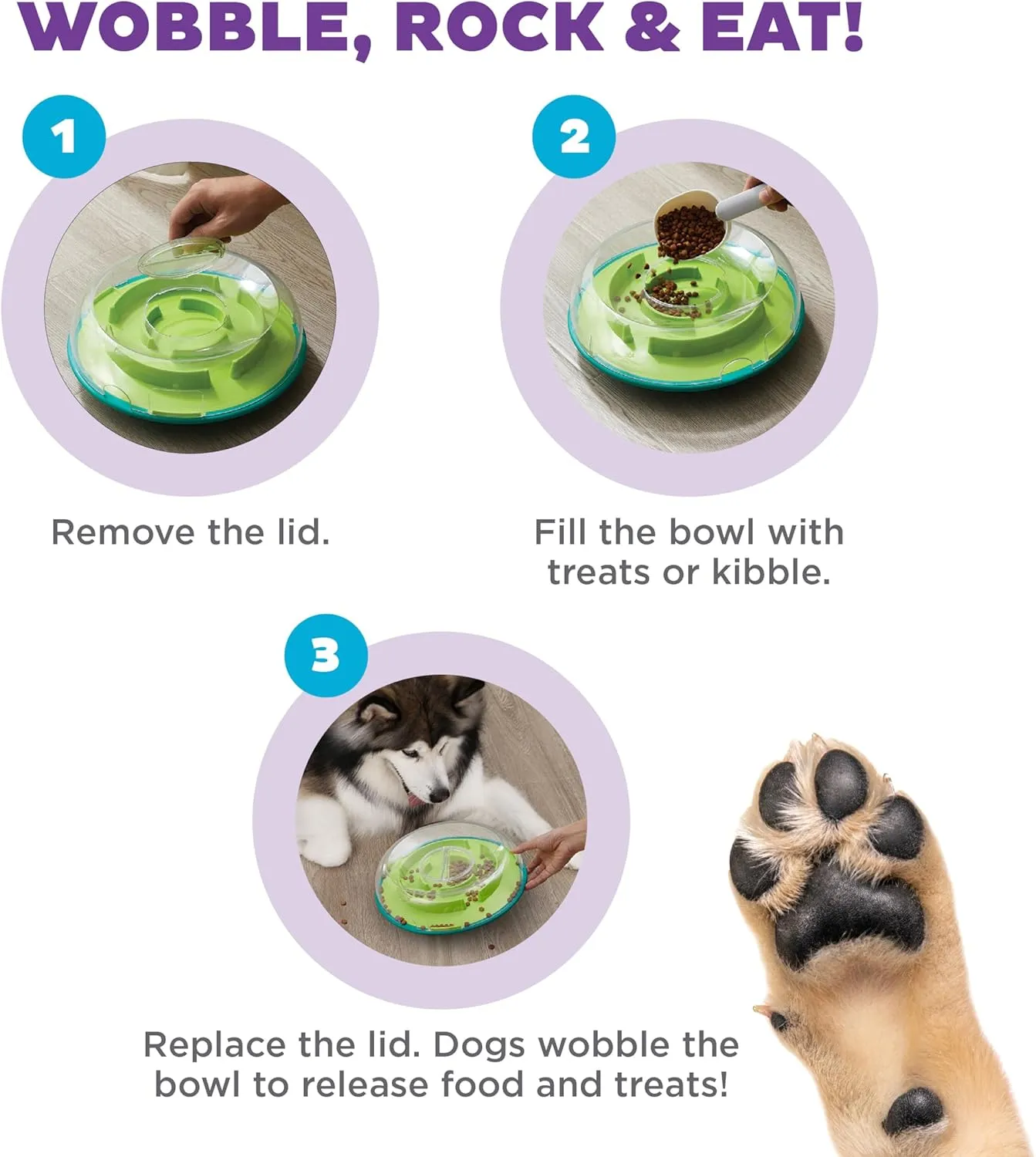 WOBBLE, ROCK & EAT!

1

Remove the lid.

2

Fill the bowl with treats or kibble.

3

Replace the lid. Dogs wobble the bowl to release food and treats!