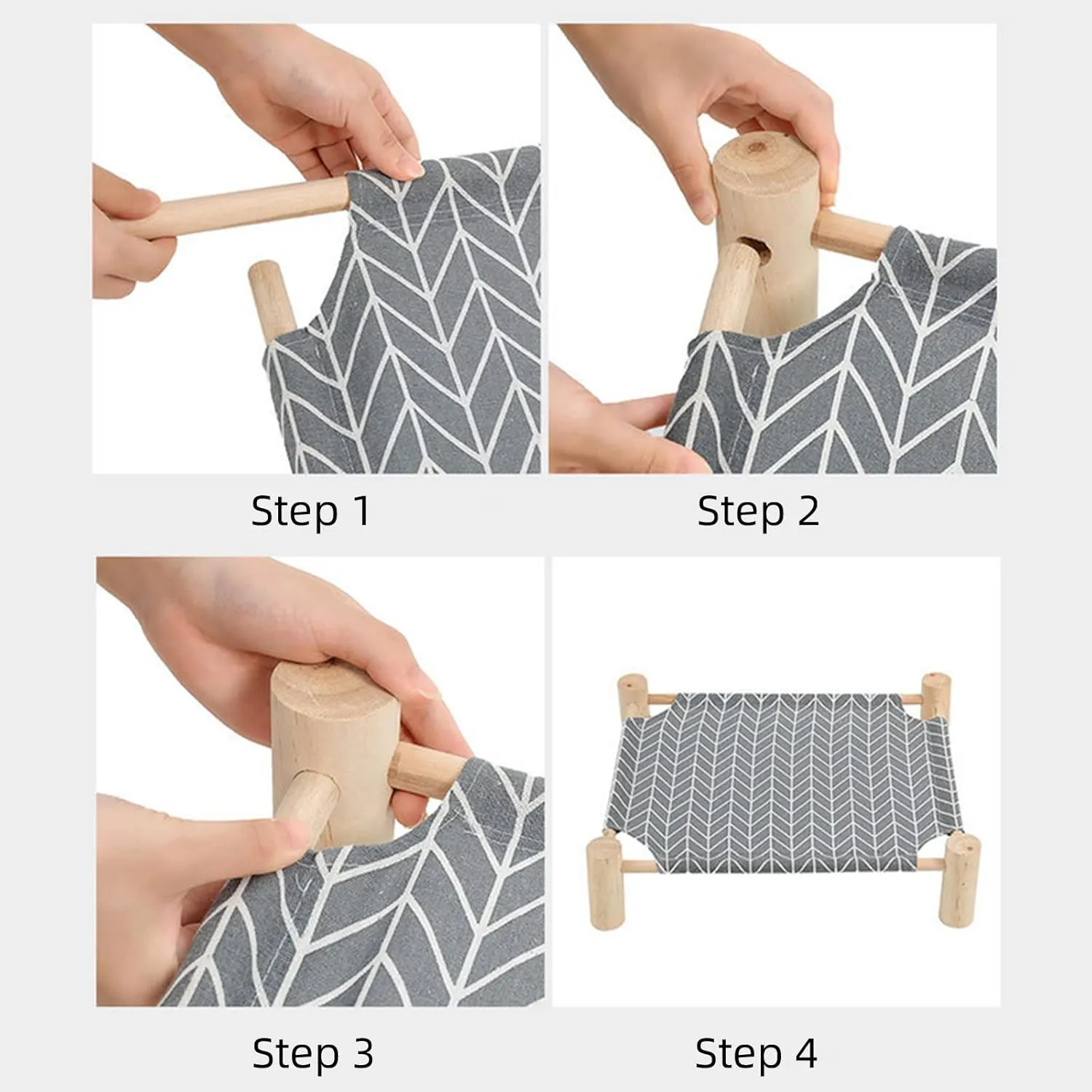 Step 1

Step 2

Step 3

Step 4