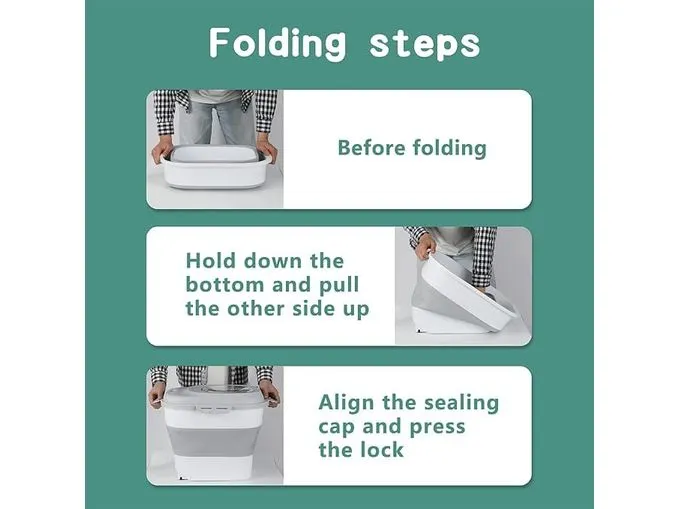 Folding steps

Before folding

Hold down the bottom and pull the other side up

Align the sealing cap and press the lock