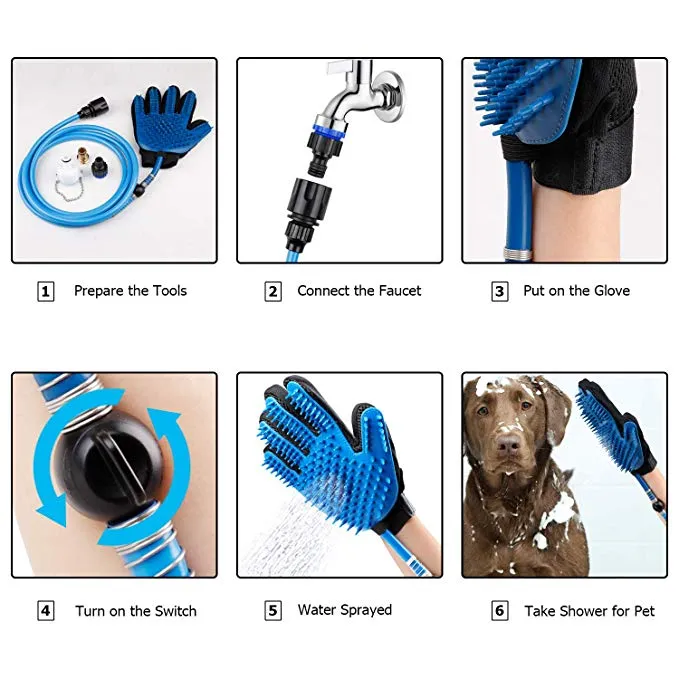 1 Prepare the Tools

2 Connect the Faucet

3 Put on the Glove

4 Turn on the Switch

5 Water Sprayed

6 Take Shower for Pet