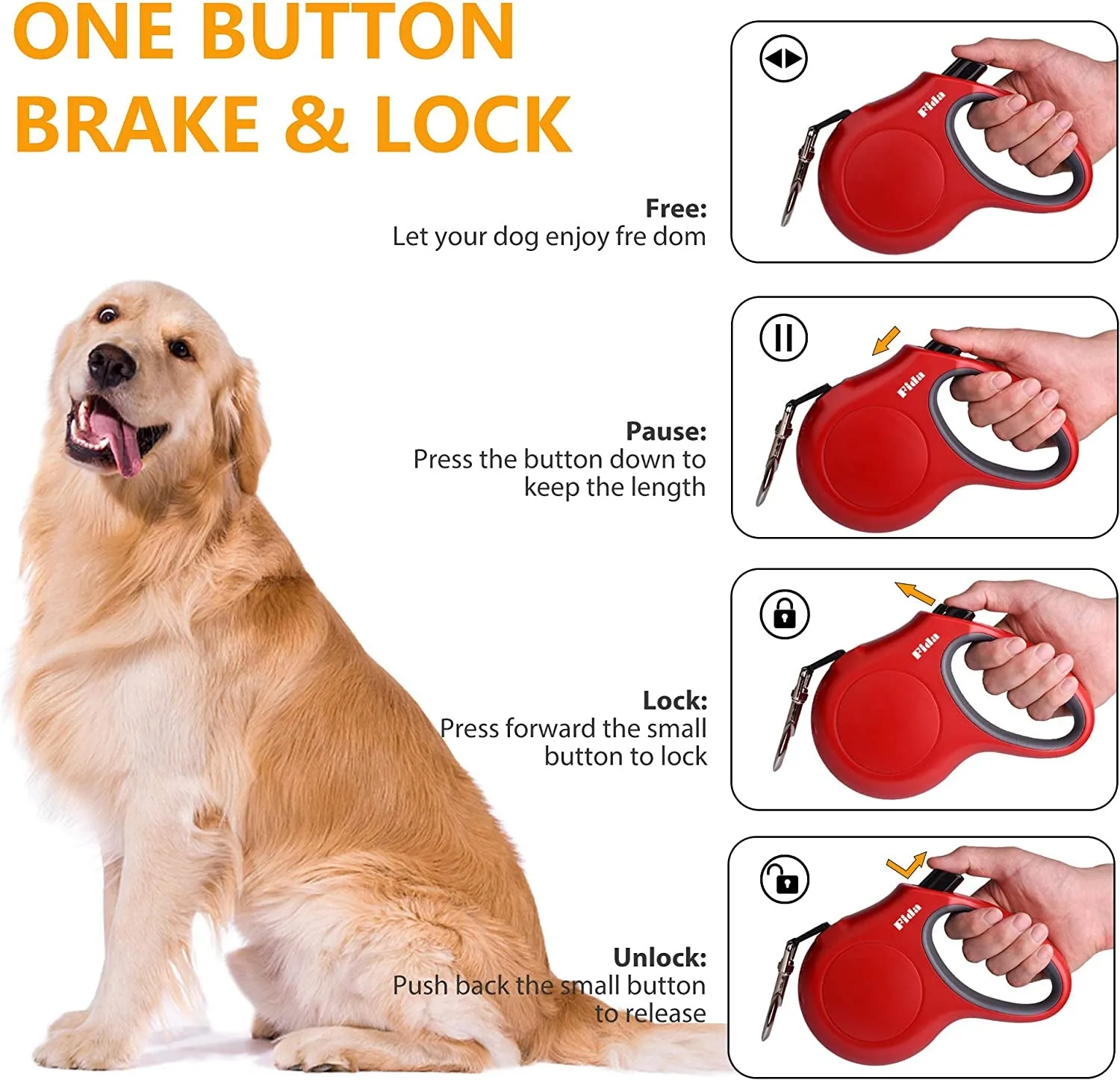 ONE BUTTON
BRAKE & LOCK

Free:
Let your dog enjoy fre dom

Fida

Pause:
Press the button down to keep the length

Fida

Lock:
Press forward the small button to lock

Fida

Unlock:
Push back the small button to release

Fida